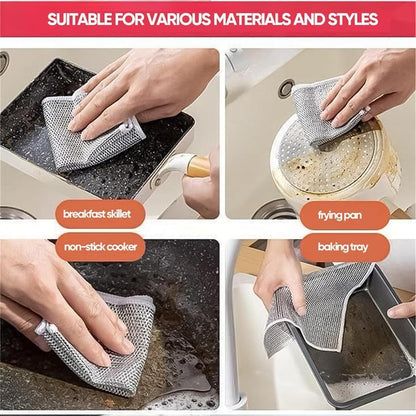 SUITABLE FOR VARIOUS MATERIALS AND STYLES

breakfast skillet

frying pan

non-stick cooker

baking tray